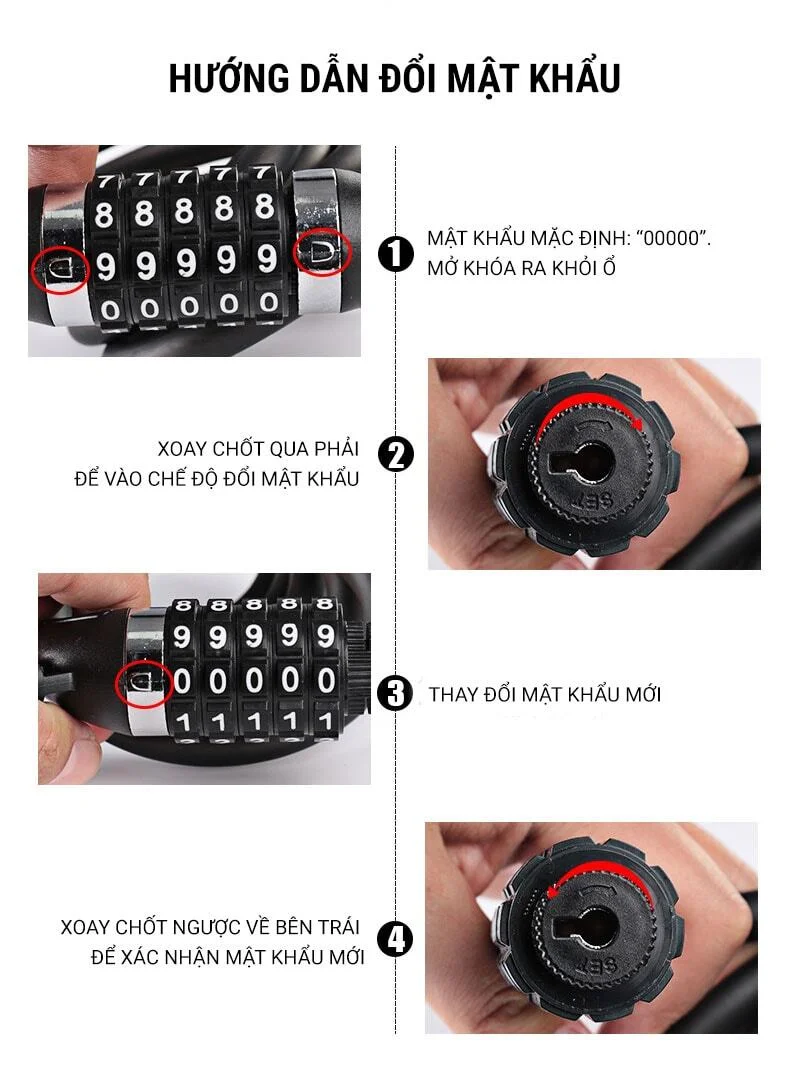 HƯỚNG DẪN ĐỔI MẬT KHẨU

7 7 7 7 7
8 8 8 8 8
9 9 9 9 9
0 0 0 0 0

1 MẬT KHẨU MẶC ĐỊNH: "00000". MỞ KHÓA RA KHỎI Ổ

XOAY CHỐT QUA PHẢI ĐỂ VÀO CHẾ ĐỘ ĐỔI MẬT KHẨU 2

SET

8 8 8 8 8
9 9 9 9 9
0 0 0 0 0
1 1 1 1 1

3 THAY ĐỔI MẬT KHẨU MỚI

XOAY CHỐT NGƯỢC VỀ BÊN TRÁI ĐỂ XÁC NHẬN MẬT KHẨU MỚI 4

SET