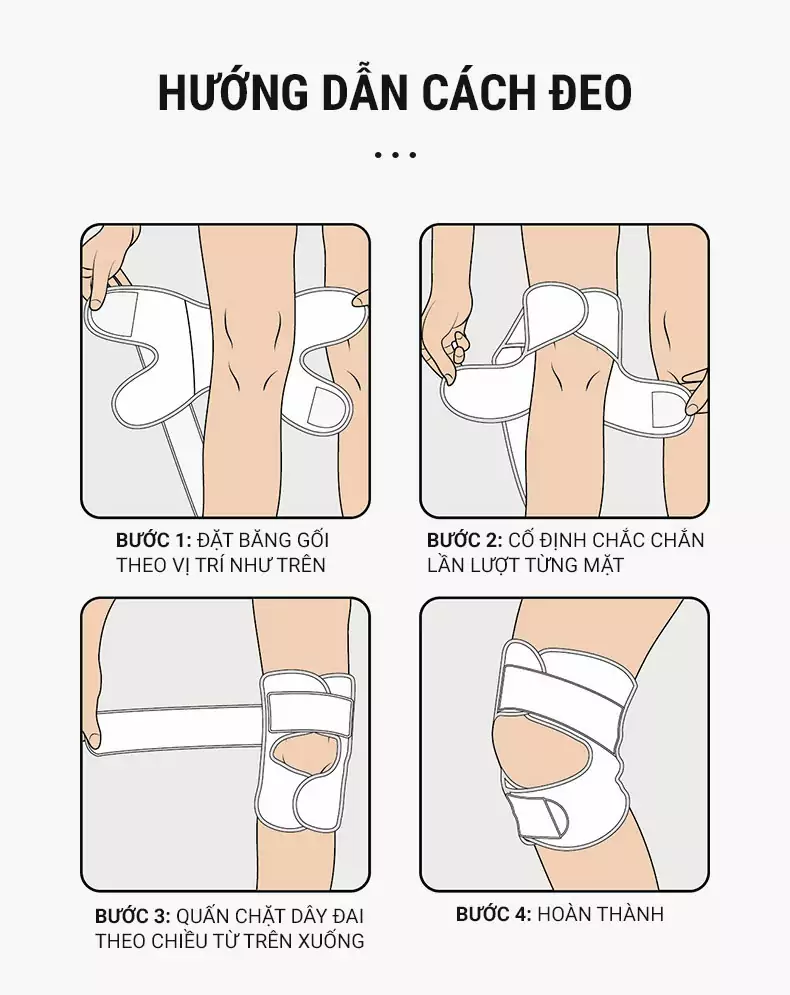 HƯỚNG DẪN CÁCH ĐEO

...

BƯỚC 1: ĐẶT BĂNG GỐI THEO VỊ TRÍ NHƯ TRÊN

BƯỚC 2: CỐ ĐỊNH CHẮC CHẮN LẦN LƯỢT TỪNG MẶT

BƯỚC 3: QUẤN CHẶT DÂY ĐAI THEO CHIỀU TỪ TRÊN XUỐNG

BƯỚC 4: HOÀN THÀNH